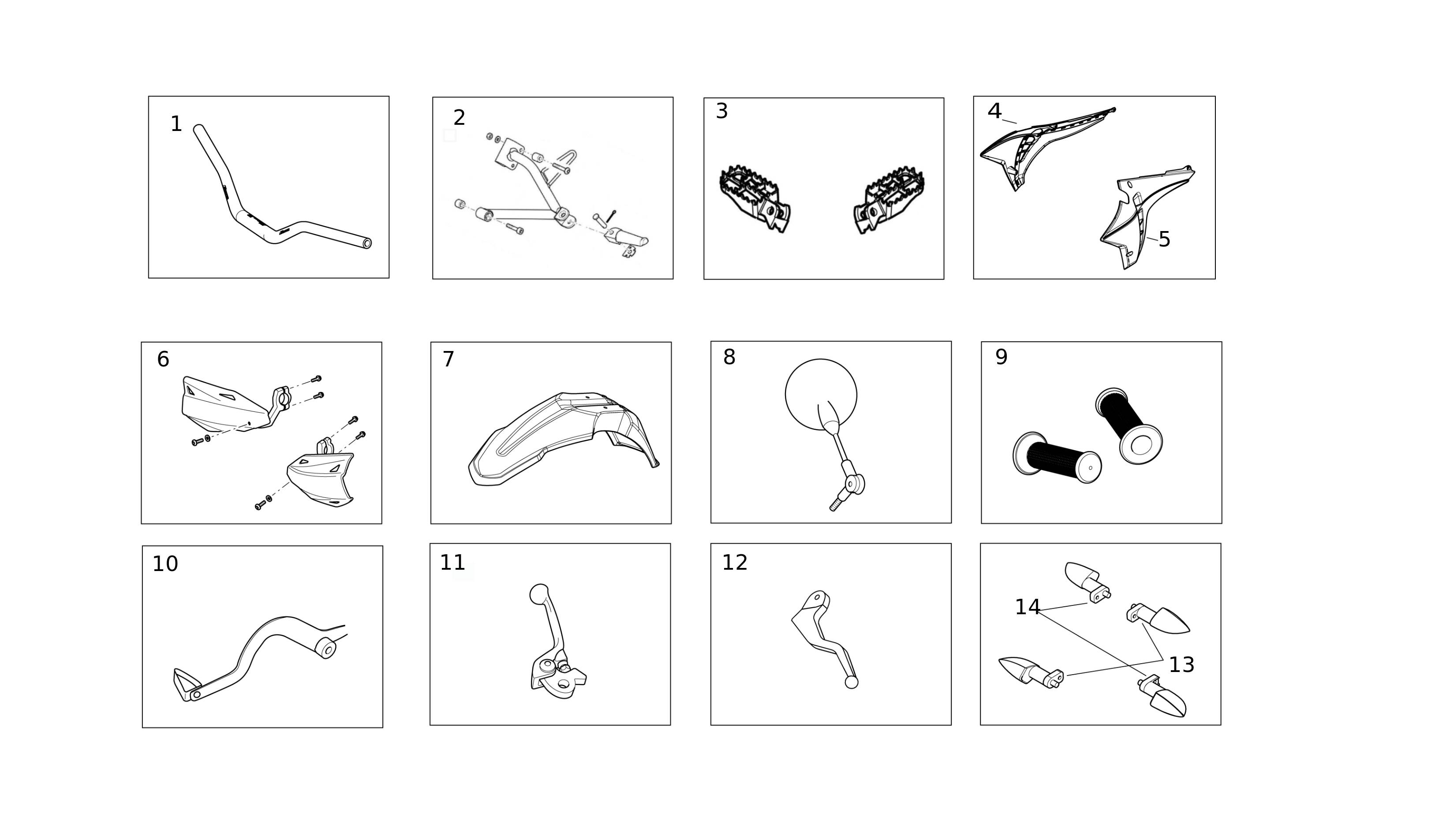 1

2

3

4

5

6

7

8

9

10

11

12

14

13