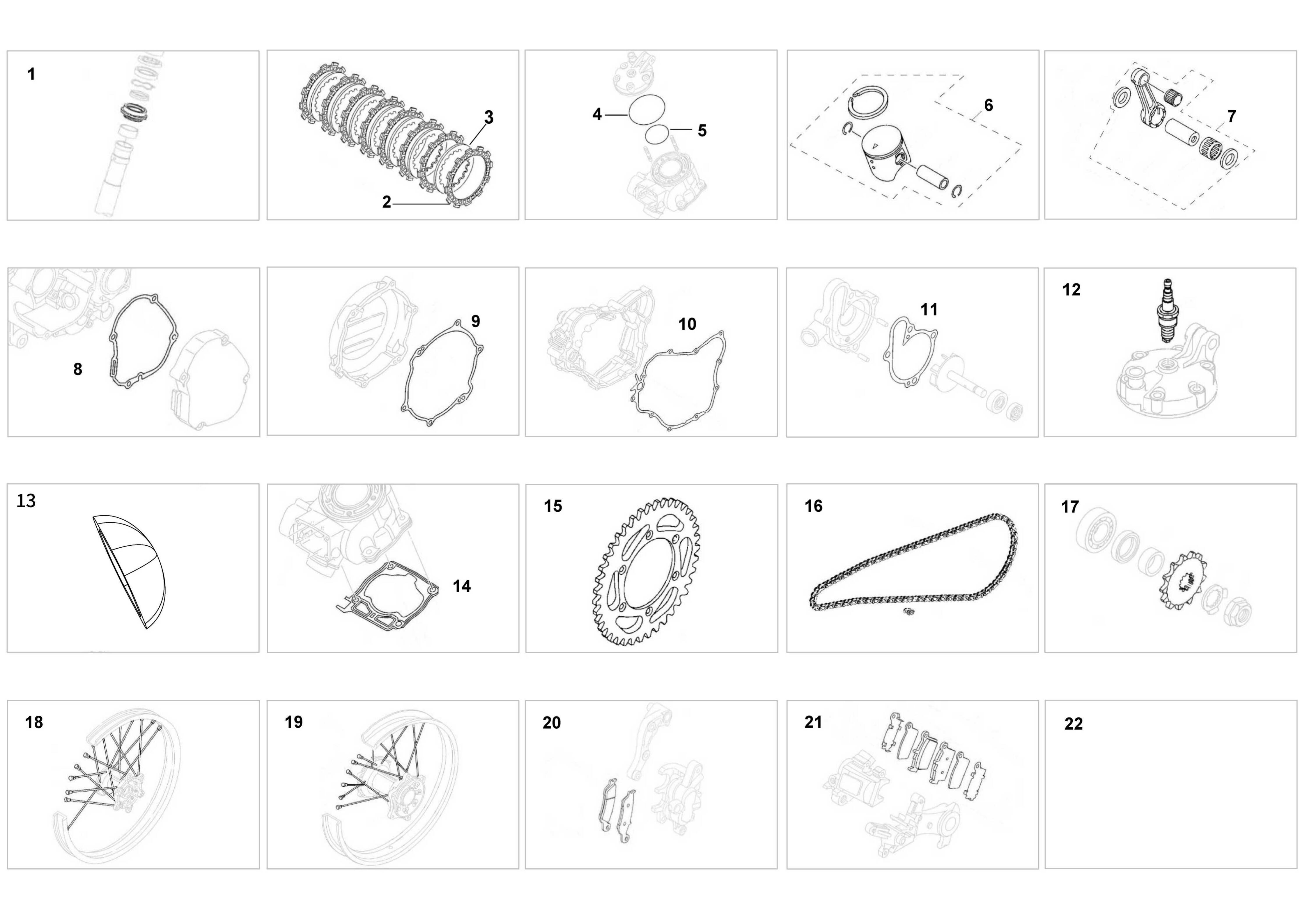 1

3

2

4

5

6

7

8

9

10

11

12

13

14

15

16

17

18

19

20

21

22